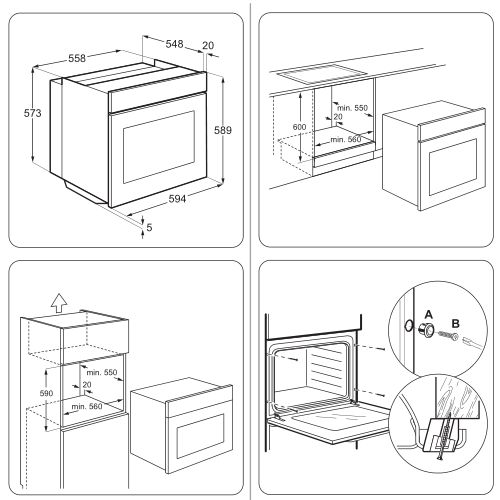 548
20
558
573
589
594
5

min. 550
20
600
min. 560

min. 550
20
590
min. 560

A
B