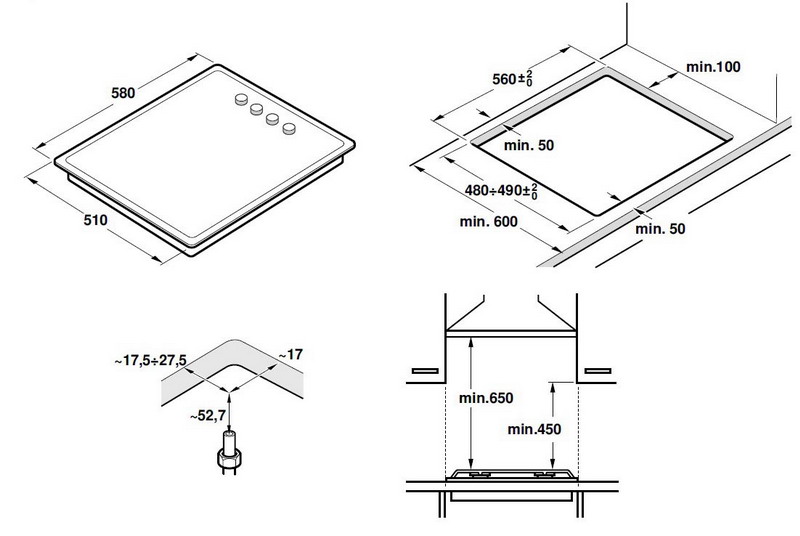 580

510

$560\pm^{2}_{0}$

min.100

min. 50

$480\div490\pm^{2}_{0}$

min. 600

min. 50

~17,5÷27,5

~17

~52,7

min.650

min.450