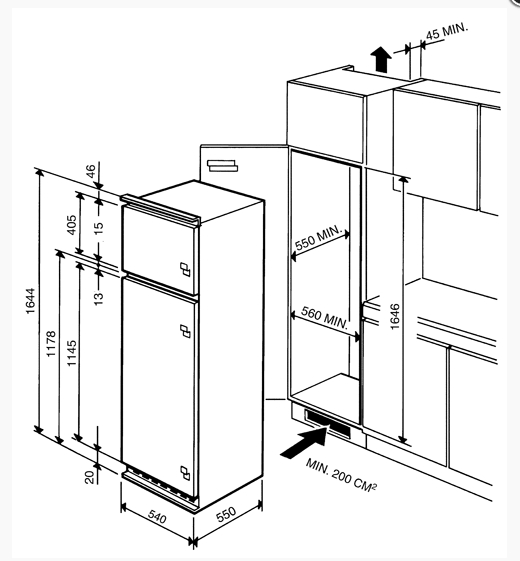 45 MIN.

46
405
15
13
1644
1178
1145
20
540
550

550 MIN.
560 MIN.
1646
MIN. 200 CM²